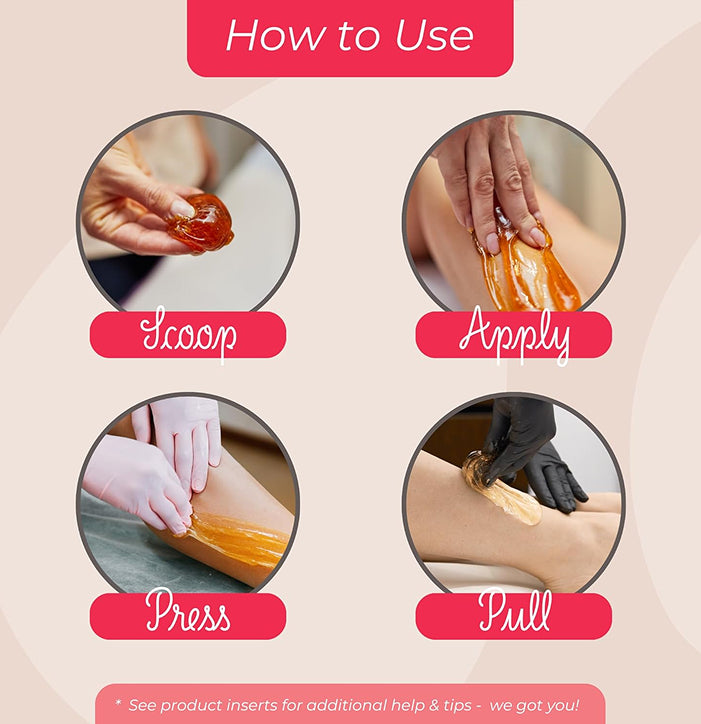 How to Use

Scoop

Apply

Press

Pull

* See product inserts for additional help & tips - we got you!